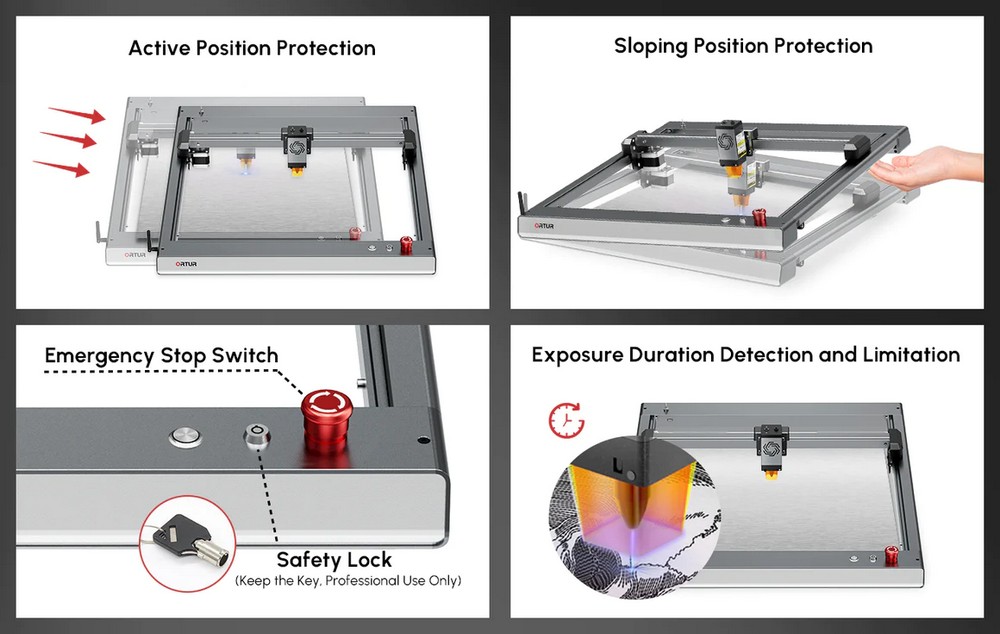 Active Position Protection

ORTUR

ORTUR

Sloping Position Protection

ORTUR

Emergency Stop Switch

Safety Lock
(Keep the Key, Professional Use Only)

Exposure Duration Detection and Limitation